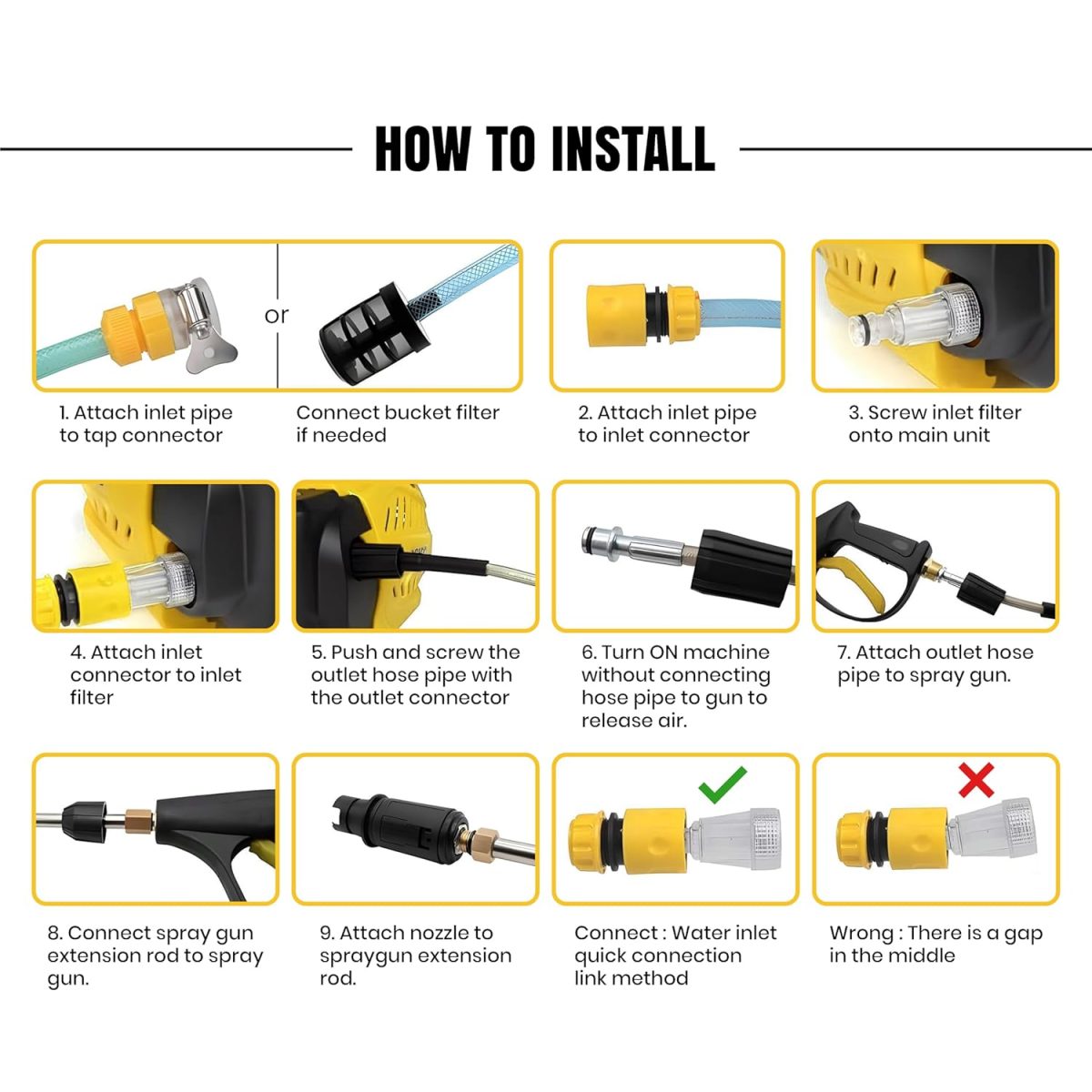 HOW TO INSTALL

or

1. Attach inlet pipe to tap connector

Connect bucket filter if needed

2. Attach inlet pipe to inlet connector

3. Screw inlet filter onto main unit

4. Attach inlet connector to inlet filter

5. Push and screw the outlet hose pipe with the outlet connector

6. Turn ON machine without connecting hose pipe to gun to release air.

7. Attach outlet hose pipe to spray gun.

8. Connect spray gun extension rod to spray gun.

9. Attach nozzle to spraygun extension rod.

Connect : Water inlet quick connection link method

Wrong : There is a gap in the middle