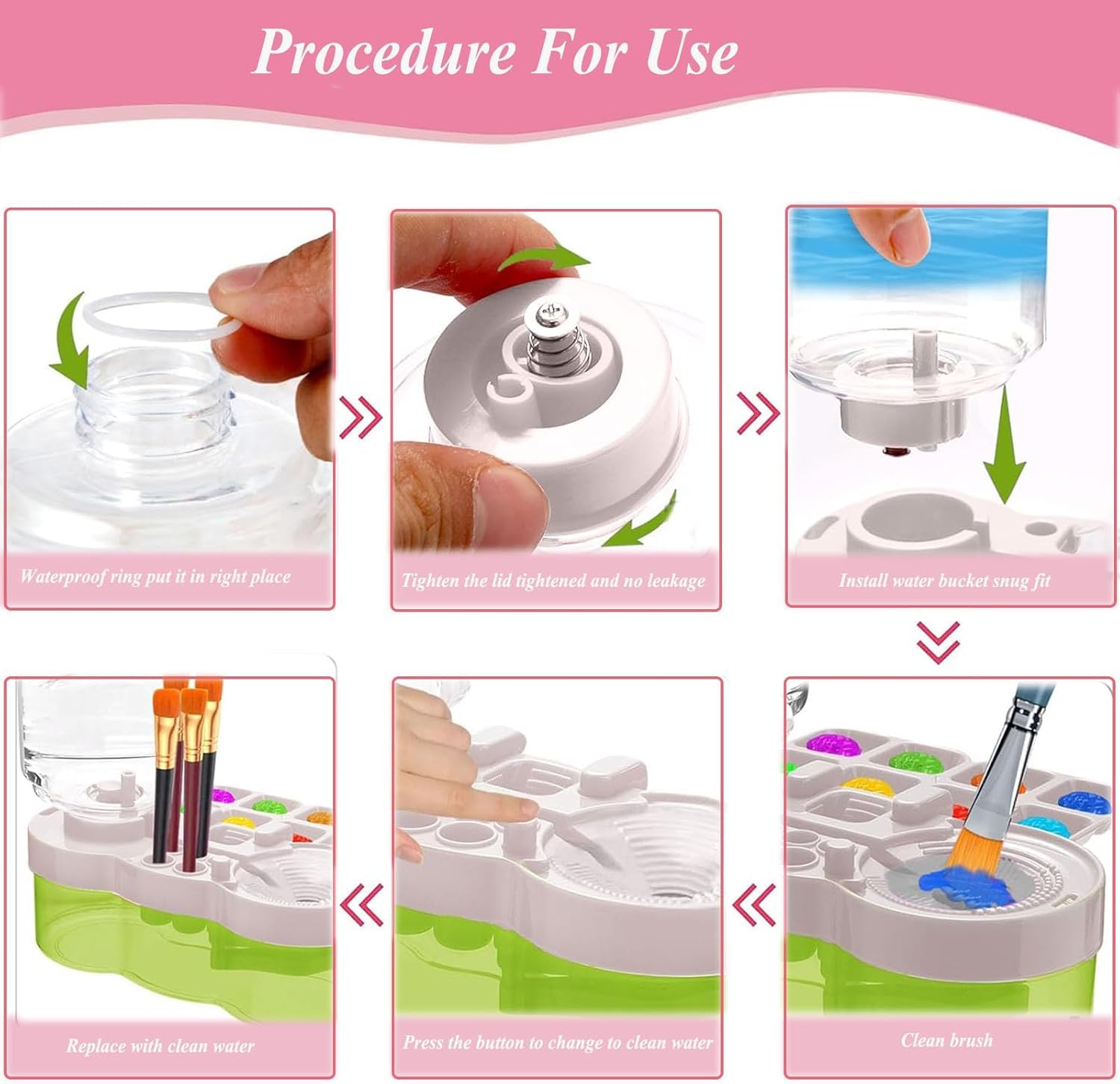 Procedure For Use

Waterproof ring put it in right place

Tighten the lid tightened and no leakage

Install water bucket snug fit

Clean brush

Press the button to change to clean water

Replace with clean water