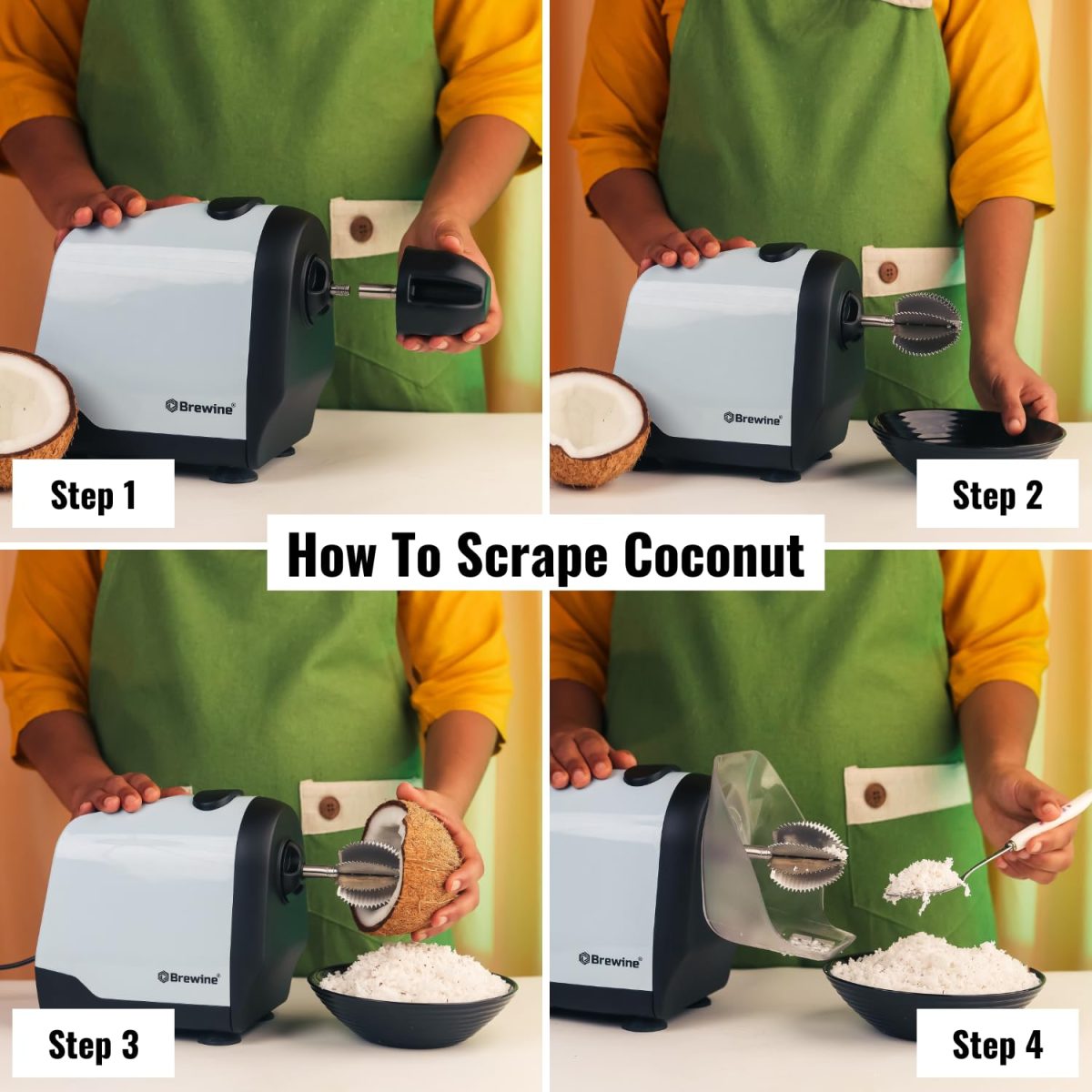 Brewine®

Step 1

Brewine®

Step 2

How To Scrape Coconut

Brewine®

Step 3

Brewine®

Step 4