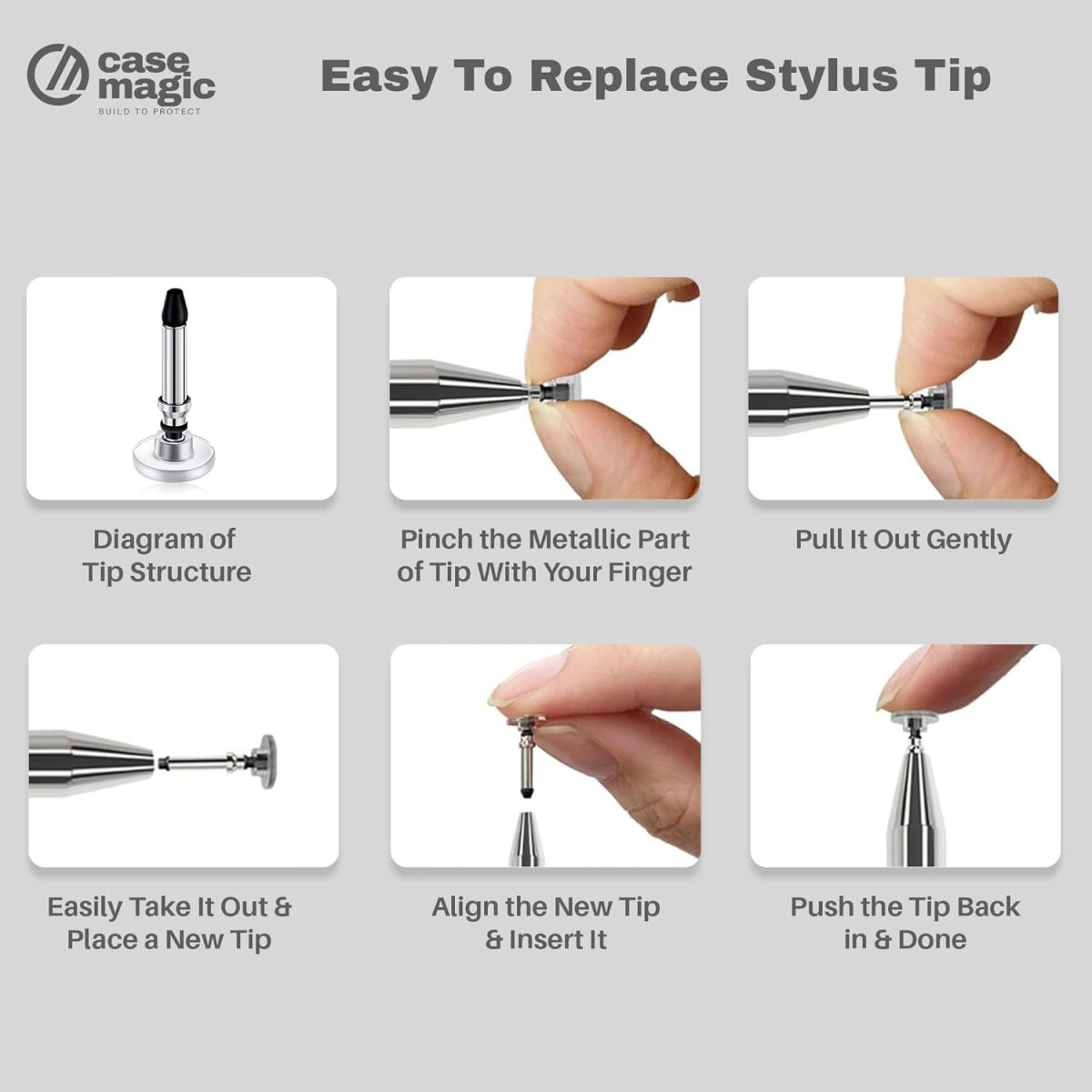 case magic
BUILD TO PROTECT

Easy To Replace Stylus Tip

Diagram of Tip Structure

Pinch the Metallic Part of Tip With Your Finger

Pull It Out Gently

Easily Take It Out & Place a New Tip

Align the New Tip & Insert It

Push the Tip Back in & Done