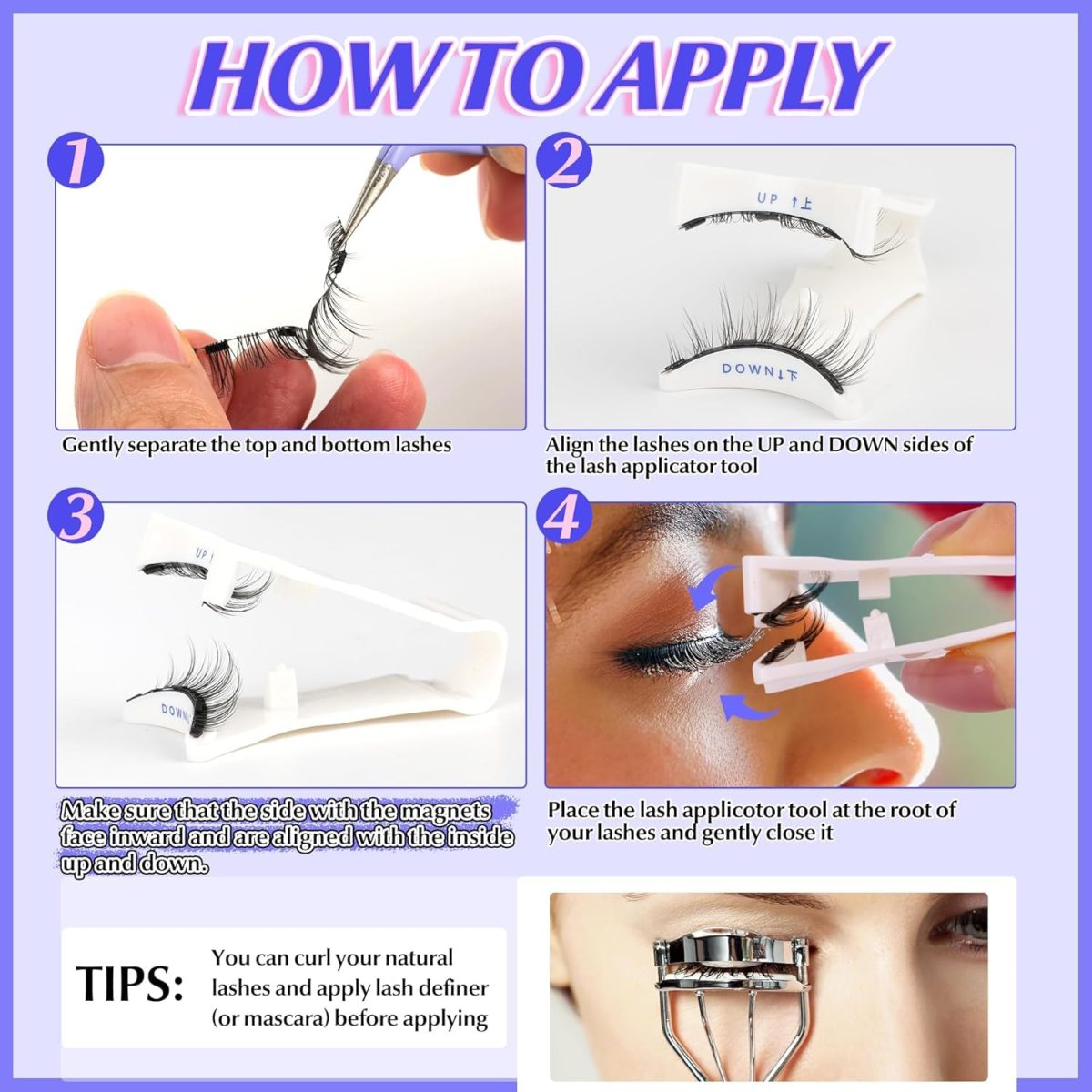 HOW TO APPLY

1

Gently separate the top and bottom lashes

2

UP ↑上

DOWN↓下

Align the lashes on the UP and DOWN sides of the lash applicator tool

3

UP

DOWN

Make sure that the side with the magnets face inward and are aligned with the inside up and down.

4

Place the lash applicotor tool at the root of your lashes and gently close it

TIPS: You can curl your natural lashes and apply lash definer (or mascara) before applying