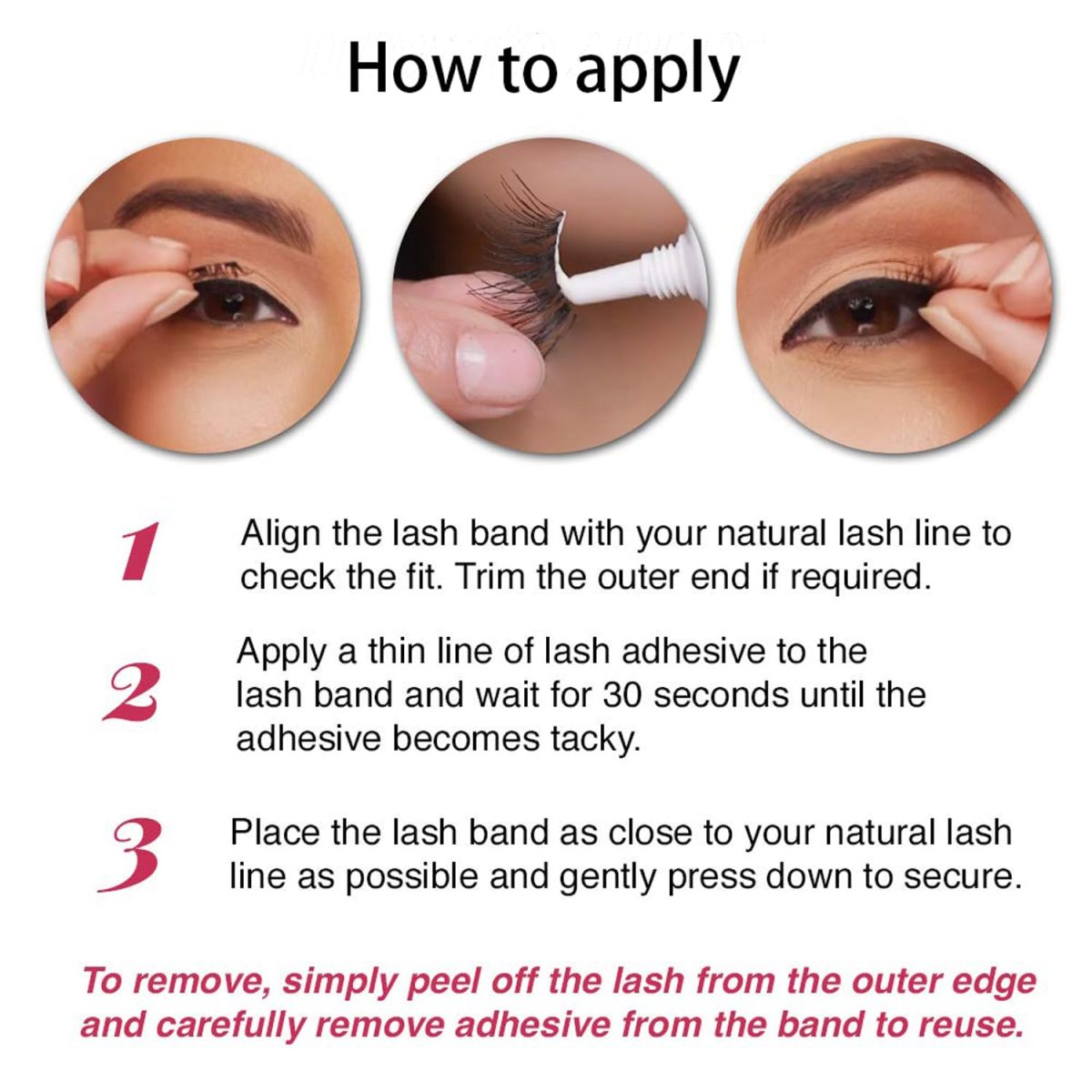 How to apply

1 Align the lash band with your natural lash line to check the fit. Trim the outer end if required.

2 Apply a thin line of lash adhesive to the lash band and wait for 30 seconds until the adhesive becomes tacky.

3 Place the lash band as close to your natural lash line as possible and gently press down to secure.

To remove, simply peel off the lash from the outer edge and carefully remove adhesive from the band to reuse.