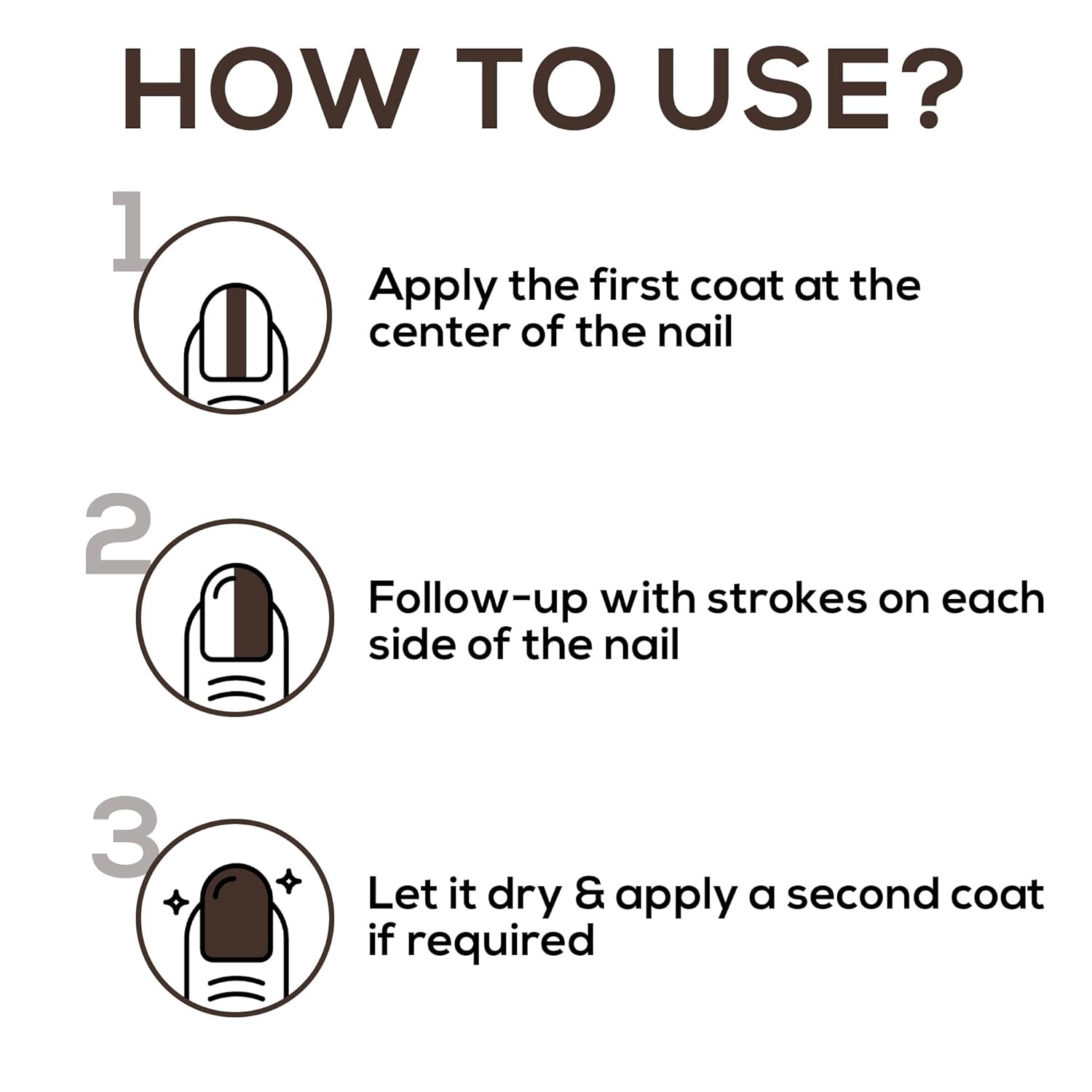 HOW TO USE?

1

Apply the first coat at the center of the nail

2

Follow-up with strokes on each side of the nail

3

Let it dry & apply a second coat if required