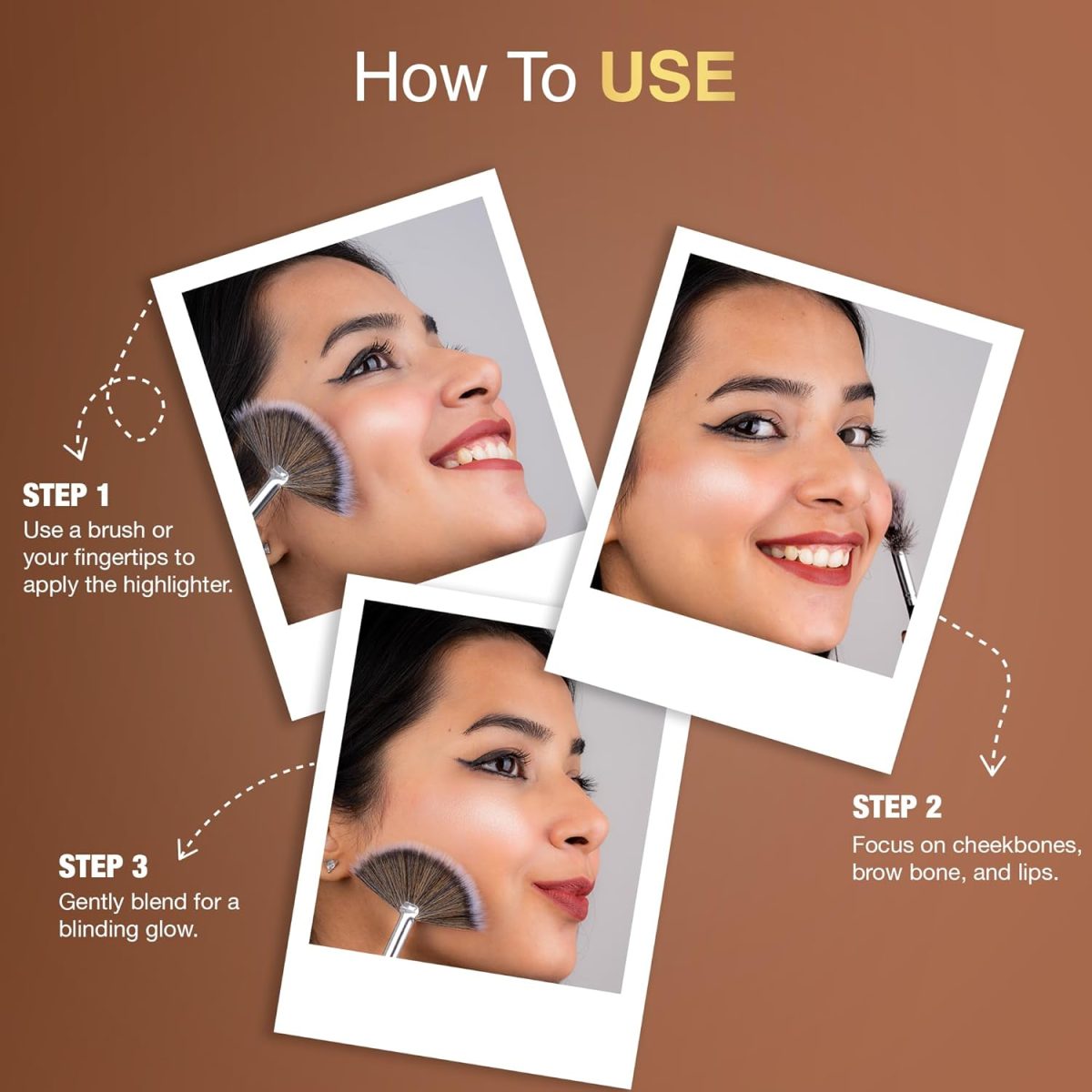 How To USE

STEP 1
Use a brush or your fingertips to apply the highlighter.

STEP 2
Focus on cheekbones, brow bone, and lips.

STEP 3
Gently blend for a blinding glow.