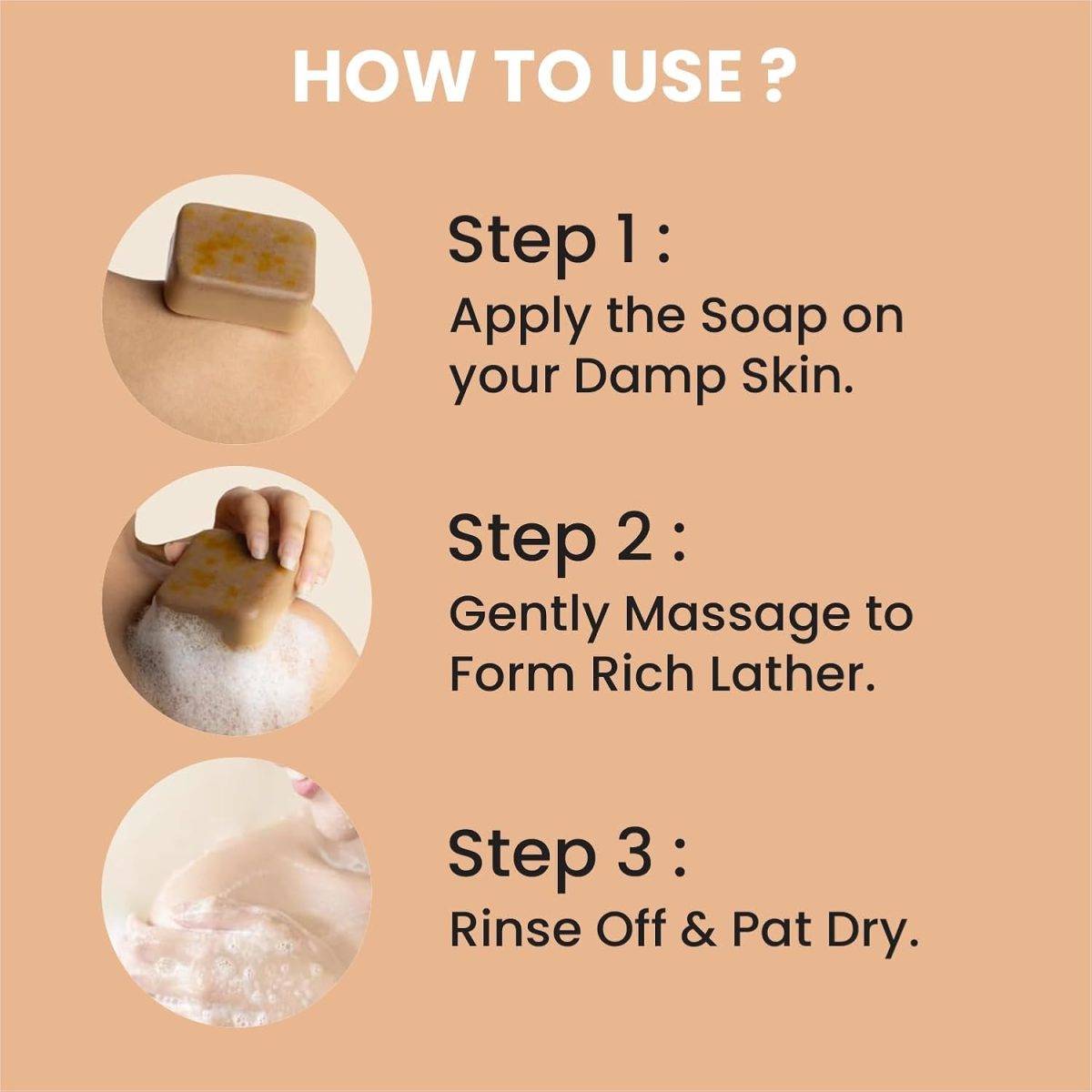 HOW TO USE ?

Step 1 :
Apply the Soap on your Damp Skin.

Step 2 :
Gently Massage to Form Rich Lather.

Step 3 :
Rinse Off & Pat Dry.