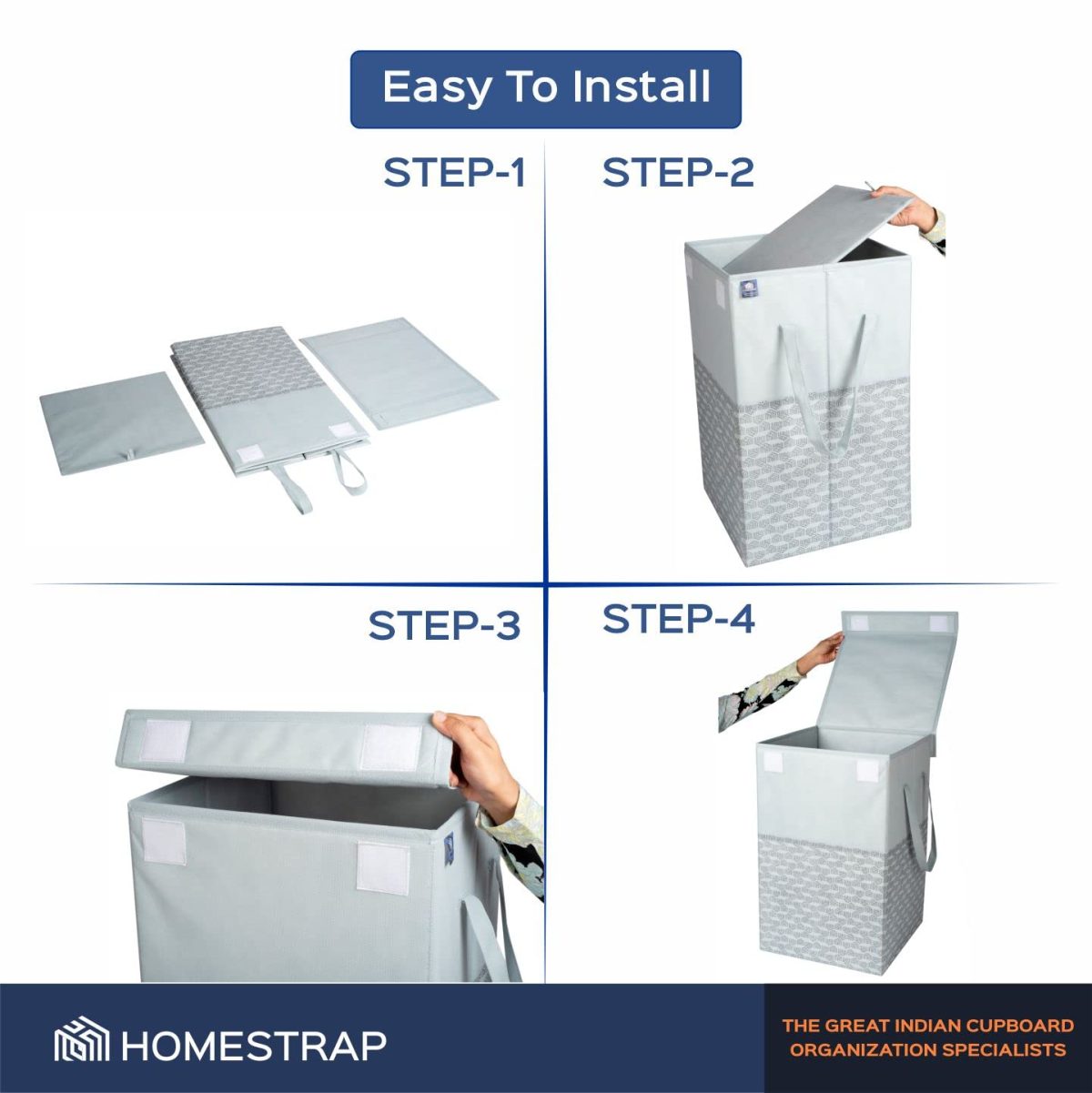 Easy To Install

STEP-1

STEP-2

STEP-3

STEP-4

HOMESTRAP

THE GREAT INDIAN CUPBOARD ORGANIZATION SPECIALISTS