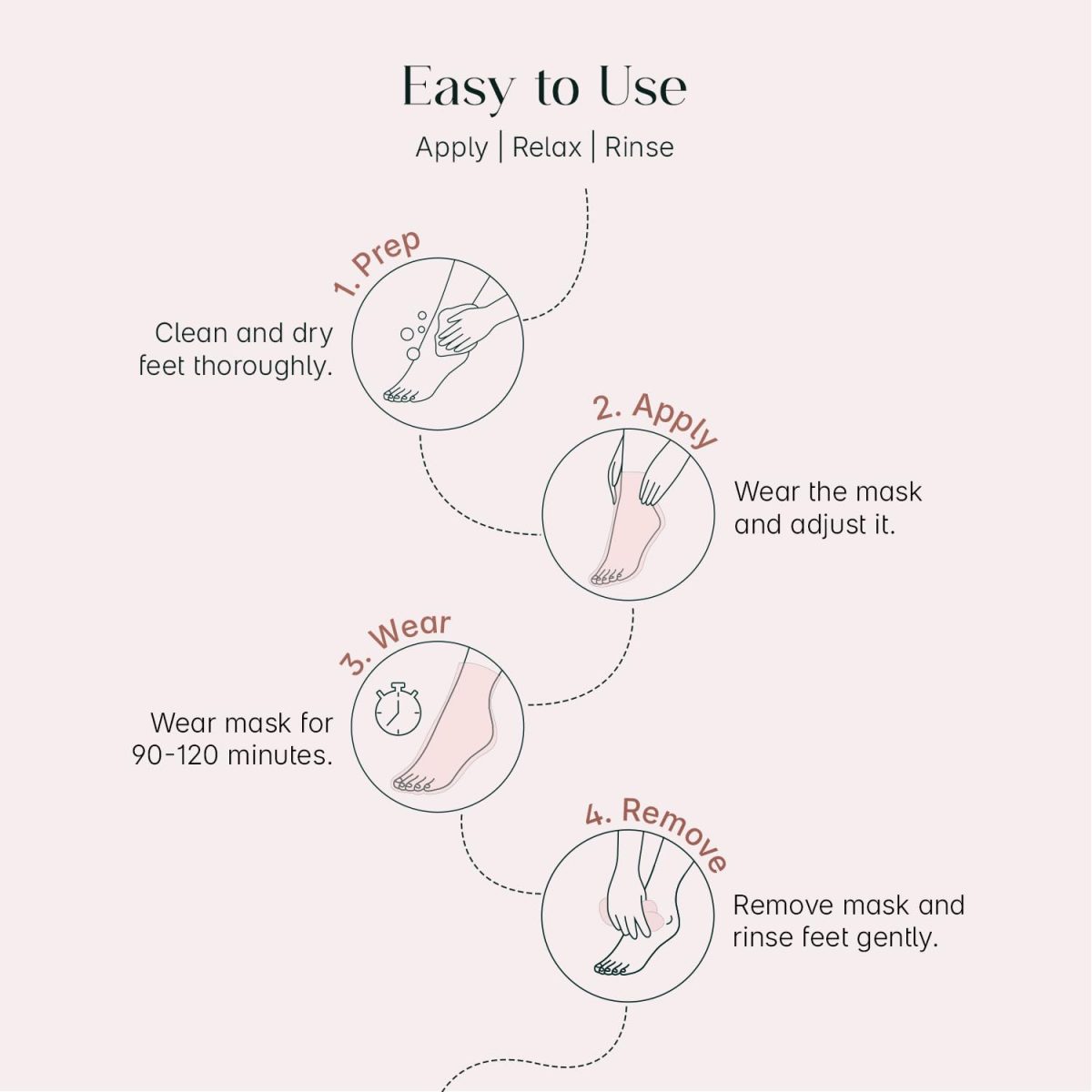 Easy to Use

Apply | Relax | Rinse

1. Prep

Clean and dry feet thoroughly.

2. Apply

Wear the mask and adjust it.

3. Wear

Wear mask for 90-120 minutes.

4. Remove

Remove mask and rinse feet gently.