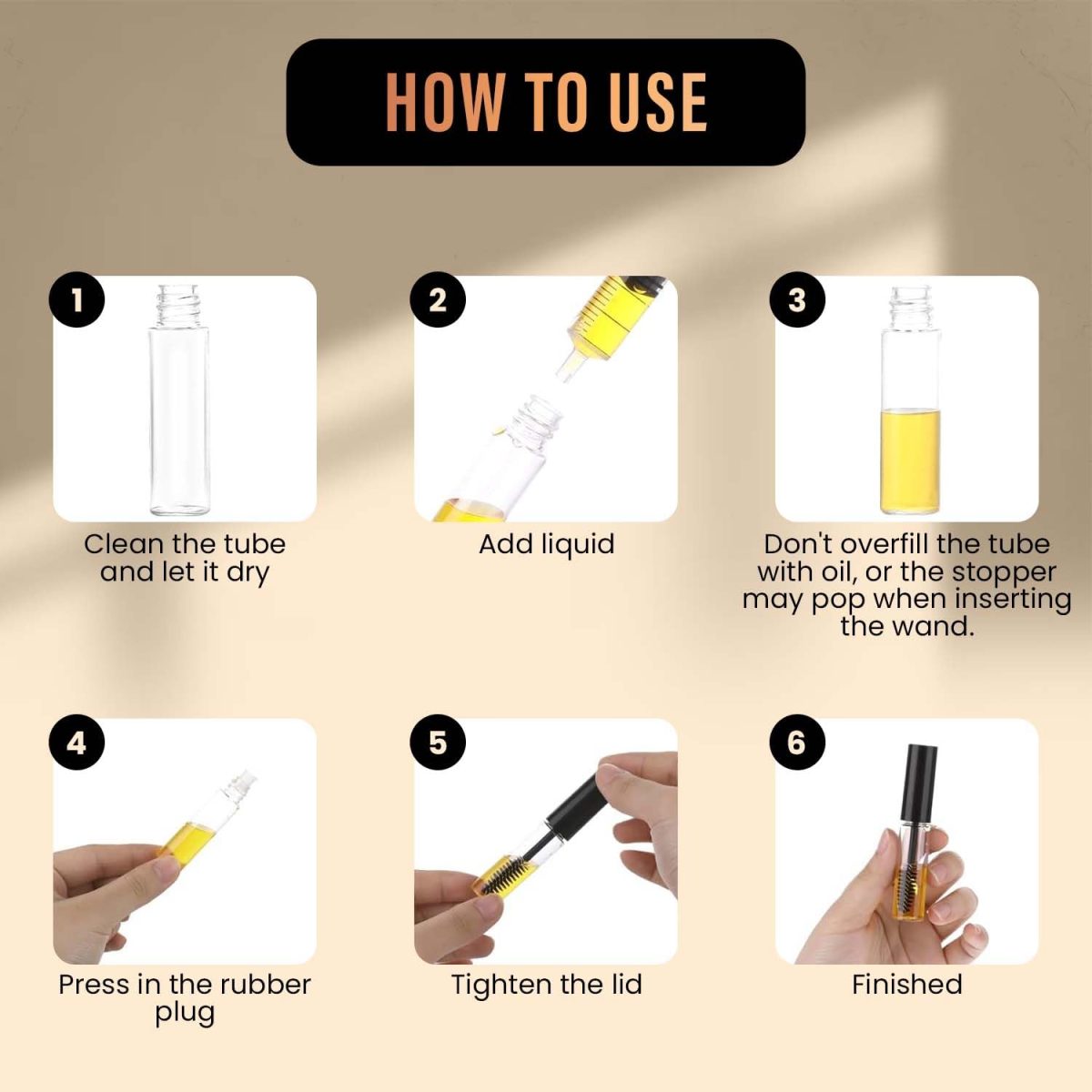 HOW TO USE

1

Clean the tube and let it dry

2

Add liquid

3

Don't overfill the tube with oil, or the stopper may pop when inserting the wand.

4

Press in the rubber plug

5

Tighten the lid

6

Finished