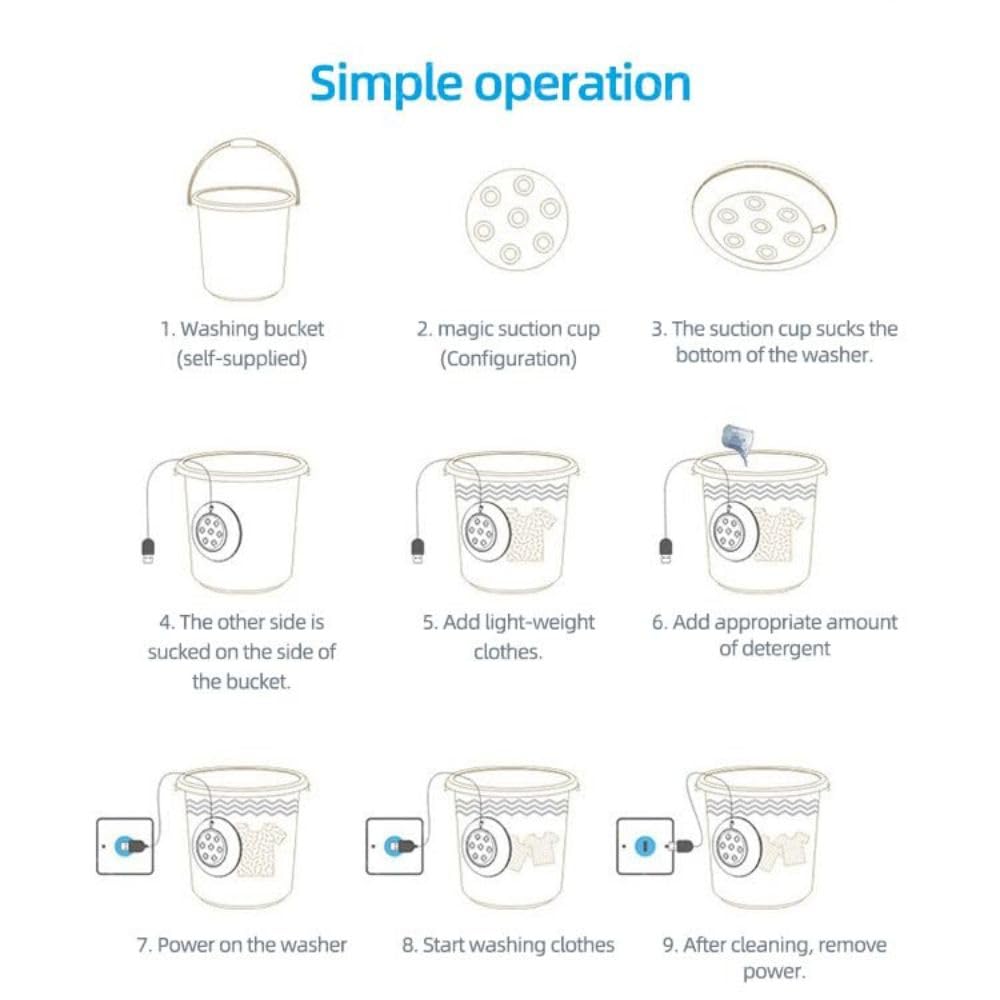 Simple operation

1. Washing bucket (self-supplied)

2. magic suction cup (Configuration)

3. The suction cup sucks the bottom of the washer.

4. The other side is sucked on the side of the bucket.

5. Add light-weight clothes.

6. Add appropriate amount of detergent

7. Power on the washer

8. Start washing clothes

9. After cleaning, remove power.