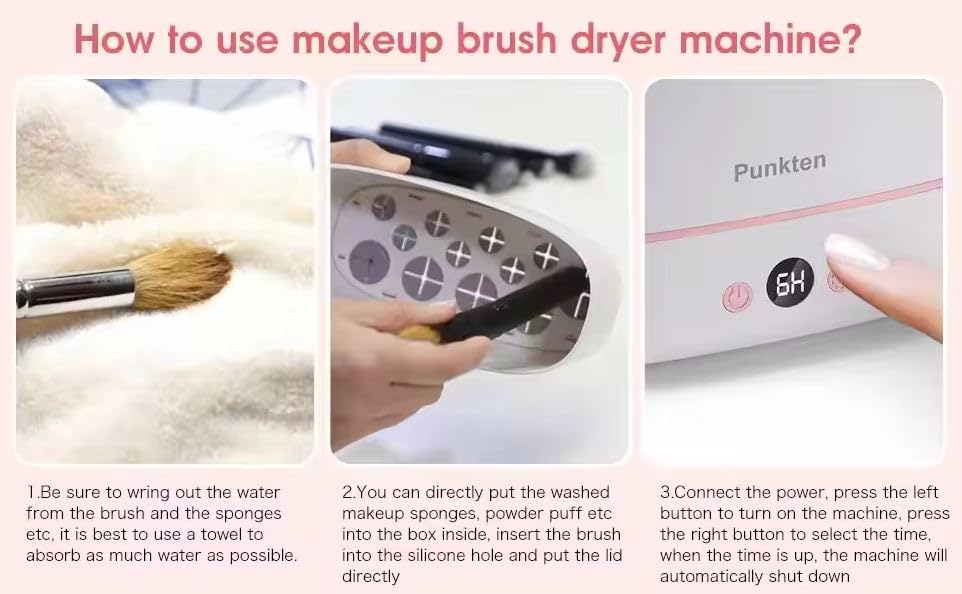 How to use makeup brush dryer machine?

Punkten

6H

1.Be sure to wring out the water from the brush and the sponges etc, it is best to use a towel to absorb as much water as possible.

2.You can directly put the washed makeup sponges, powder puff etc into the box inside, insert the brush into the silicone hole and put the lid directly

3.Connect the power, press the left button to turn on the machine, press the right button to select the time, when the time is up, the machine will automatically shut down