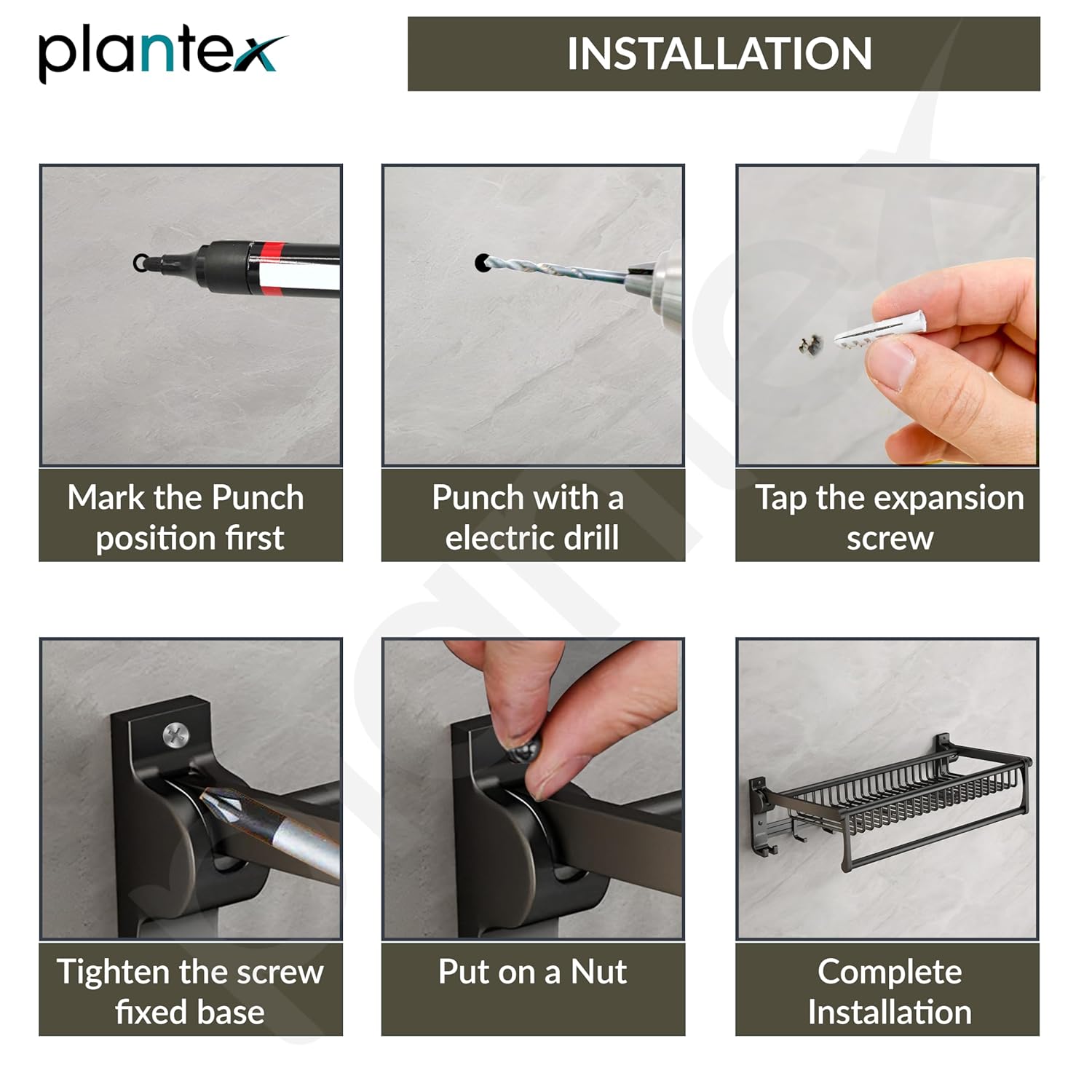 plantex

INSTALLATION

Mark the Punch position first

Punch with a electric drill

Tap the expansion screw

Tighten the screw fixed base

Put on a Nut

Complete Installation