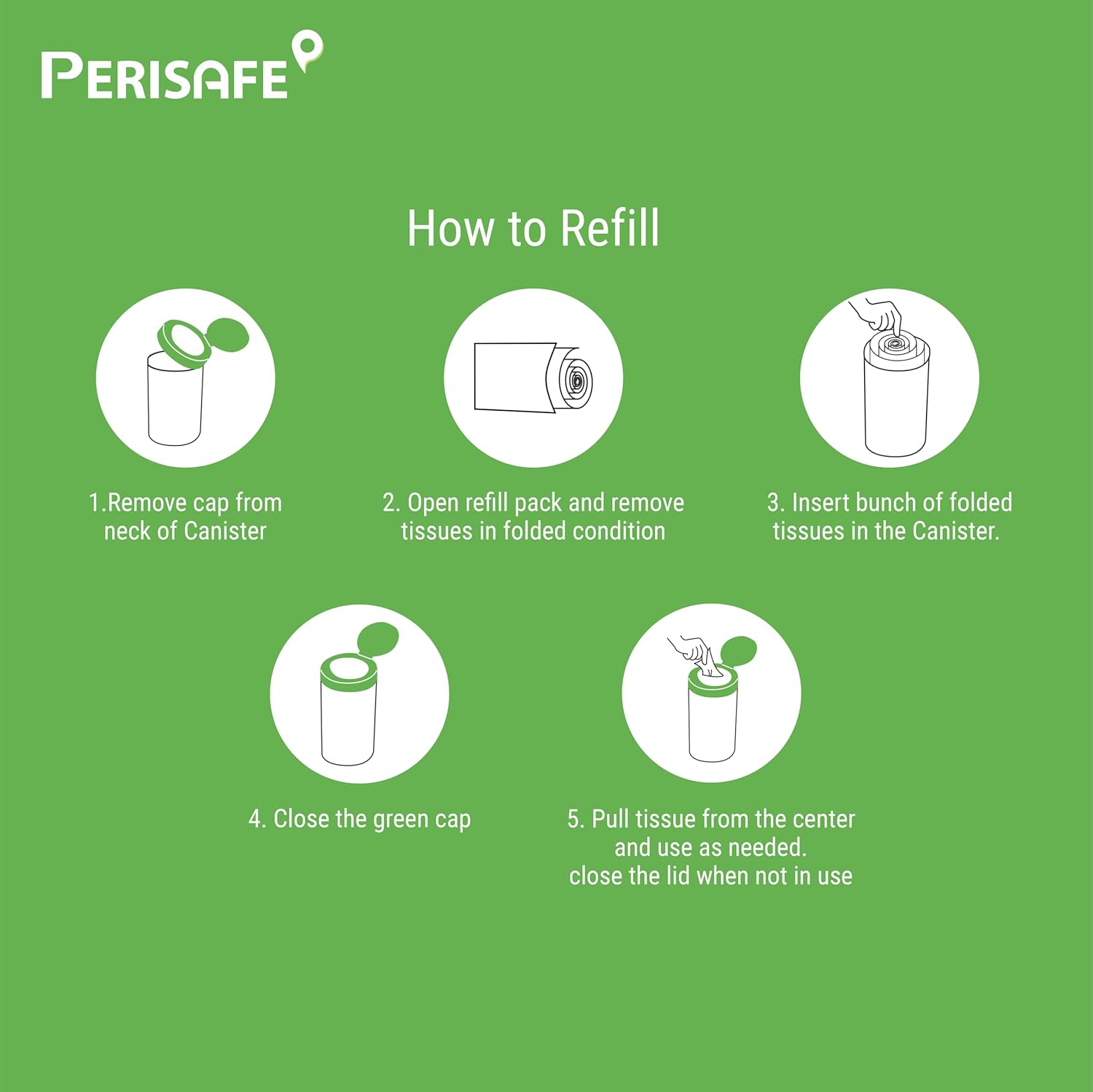 PERISAFE

How to Refill

1.Remove cap from neck of Canister

2. Open refill pack and remove tissues in folded condition

3. Insert bunch of folded tissues in the Canister.

4. Close the green cap

5. Pull tissue from the center and use as needed.
close the lid when not in use