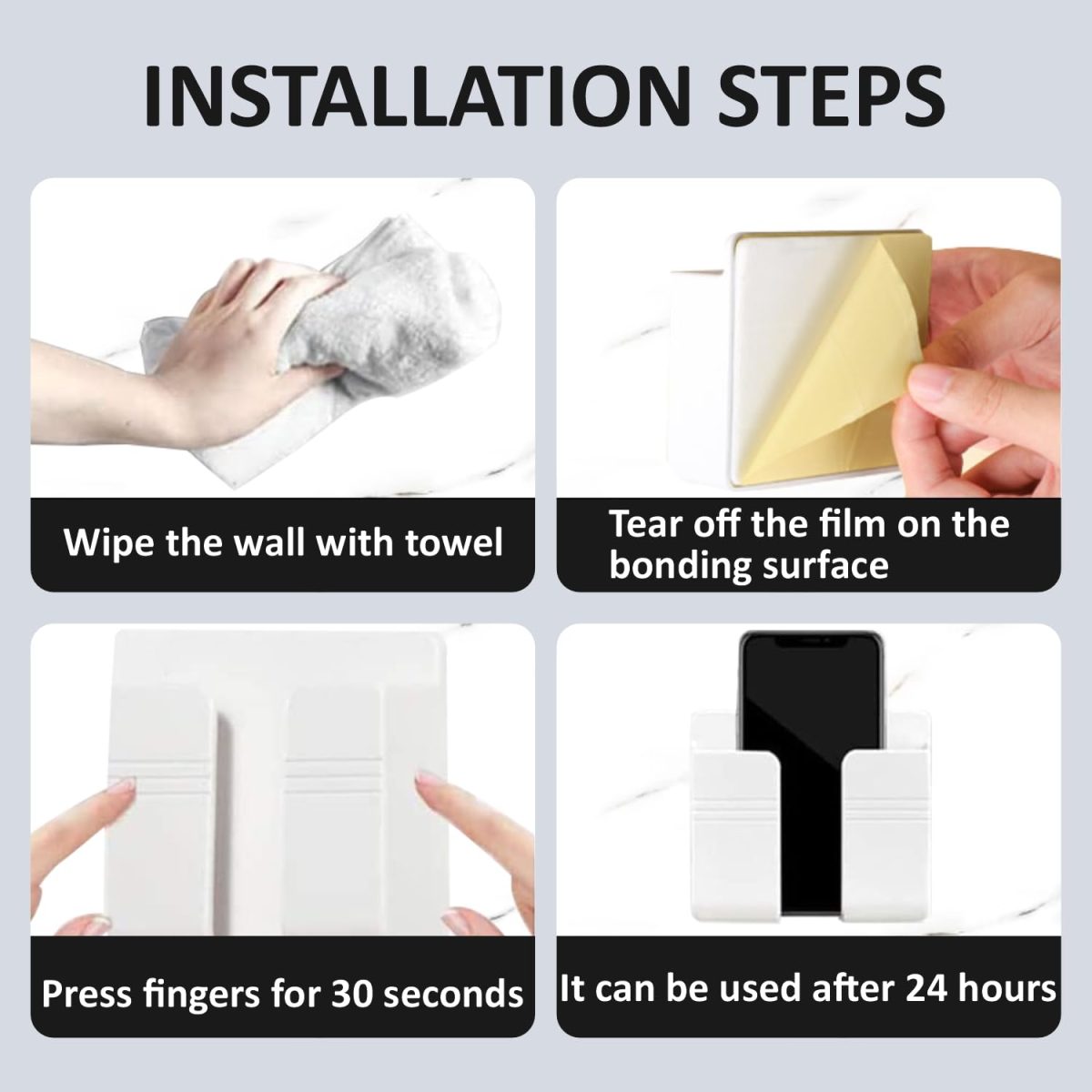 INSTALLATION STEPS

Wipe the wall with towel

Tear off the film on the bonding surface

Press fingers for 30 seconds

It can be used after 24 hours