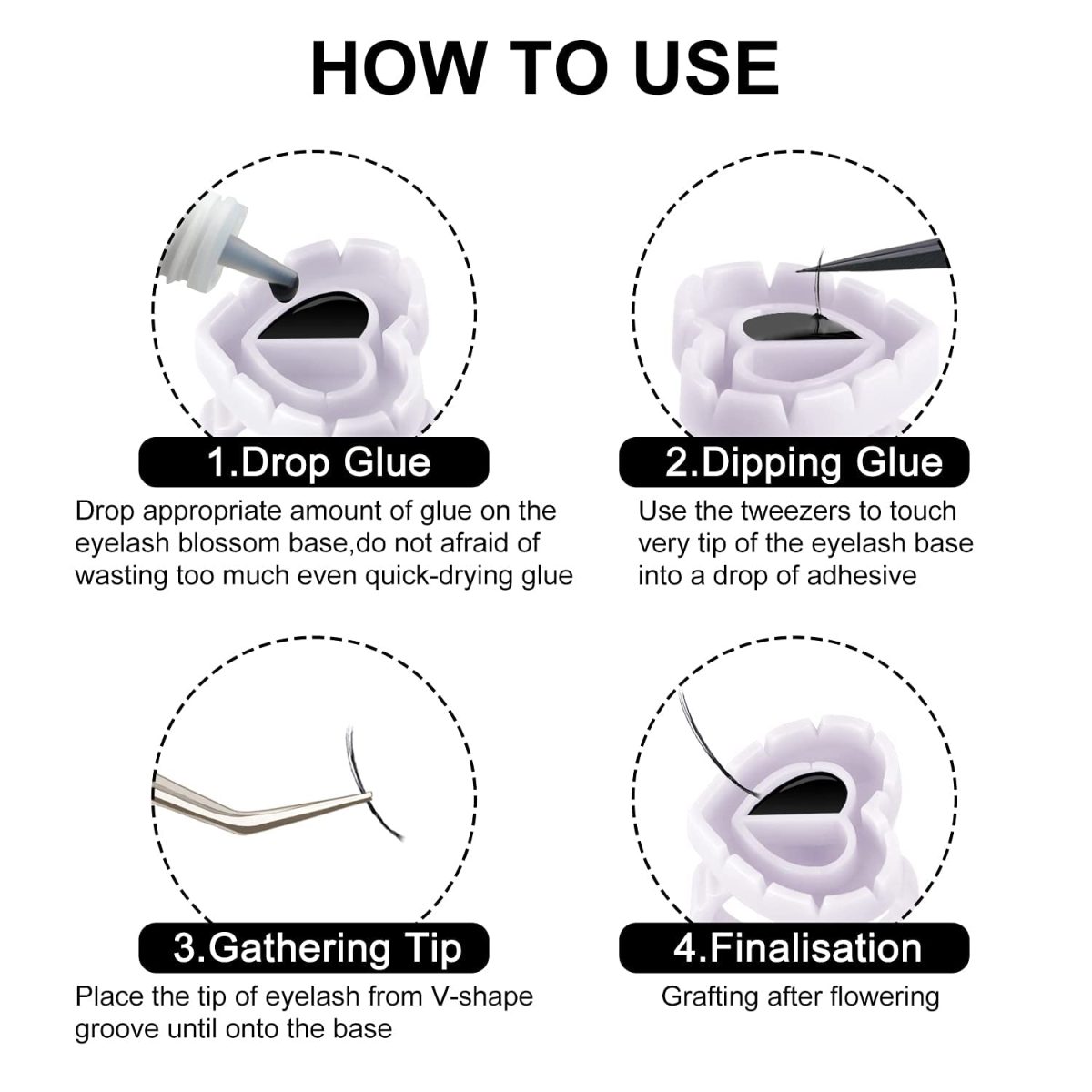 HOW TO USE

1.Drop Glue

Drop appropriate amount of glue on the eyelash blossom base,do not afraid of wasting too much even quick-drying glue

2.Dipping Glue

Use the tweezers to touch very tip of the eyelash base into a drop of adhesive

3.Gathering Tip

Place the tip of eyelash from V-shape groove until onto the base

4.Finalisation

Grafting after flowering