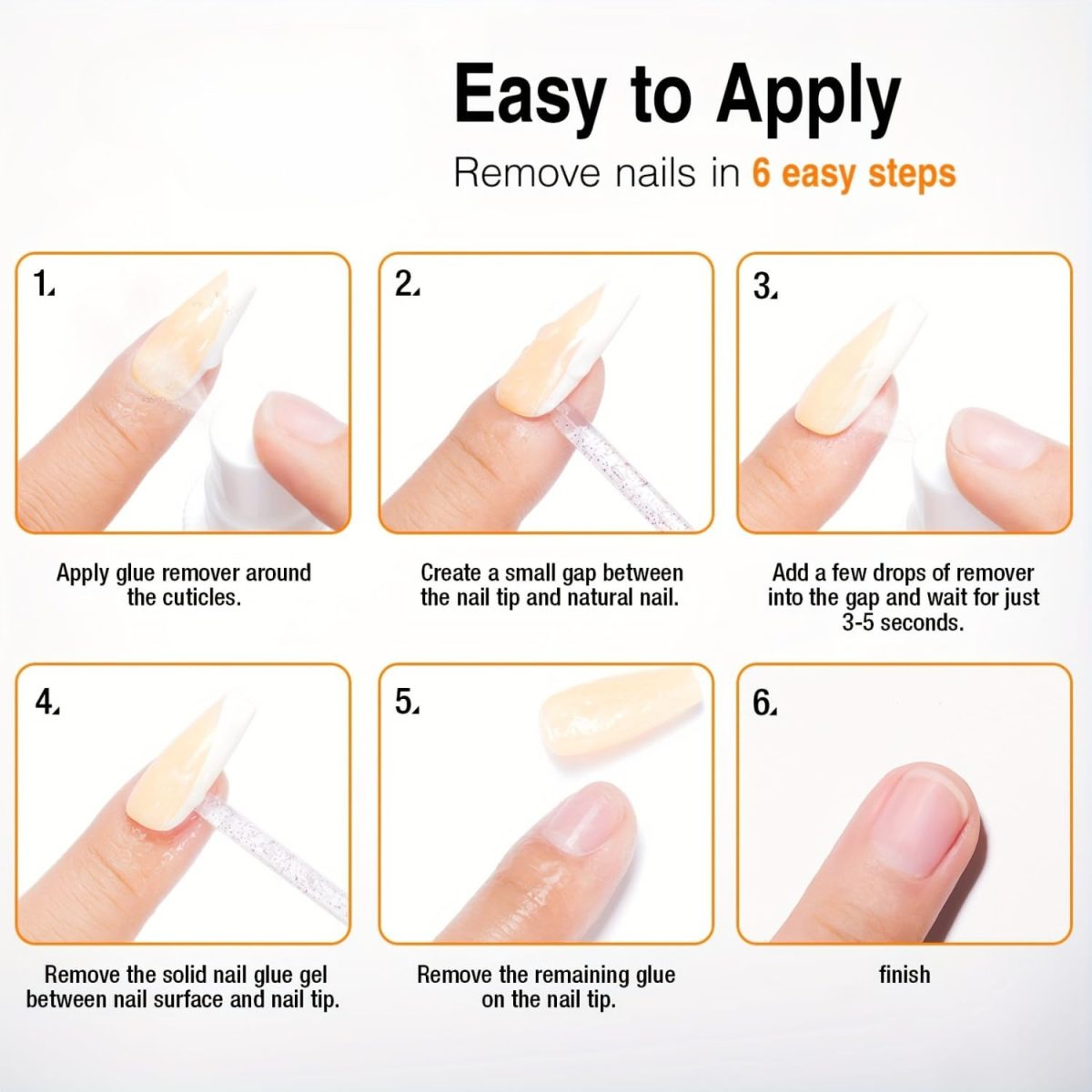 Easy to Apply

Remove nails in 6 easy steps

1.

Apply glue remover around the cuticles.

2.

Create a small gap between the nail tip and natural nail.

3.

Add a few drops of remover into the gap and wait for just 3-5 seconds.

4.

Remove the solid nail glue gel between nail surface and nail tip.

5.

Remove the remaining glue on the nail tip.

6.

finish