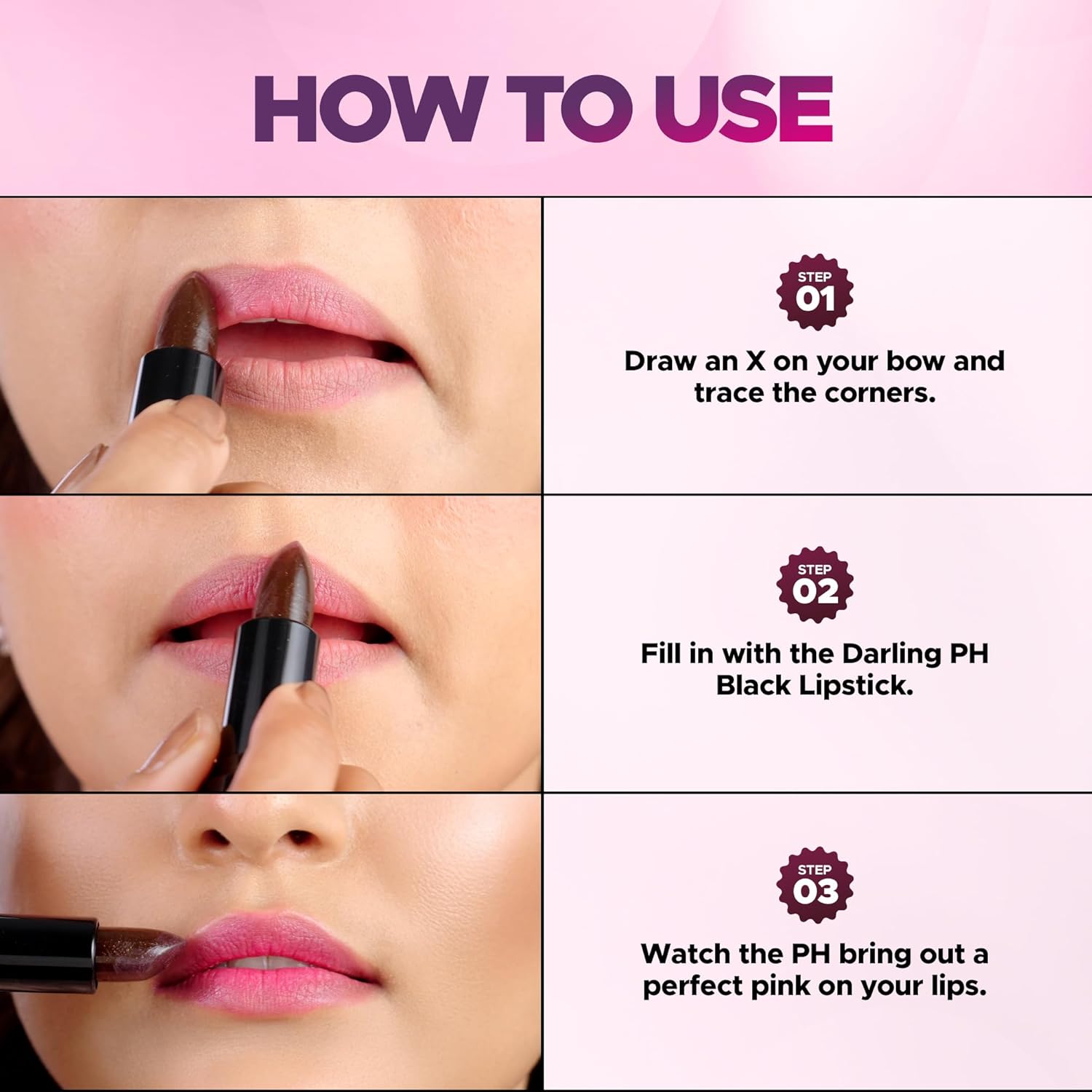 HOW TO USE

STEP 01

Draw an X on your bow and trace the corners.

STEP 02

Fill in with the Darling PH Black Lipstick.

STEP 03

Watch the PH bring out a perfect pink on your lips.