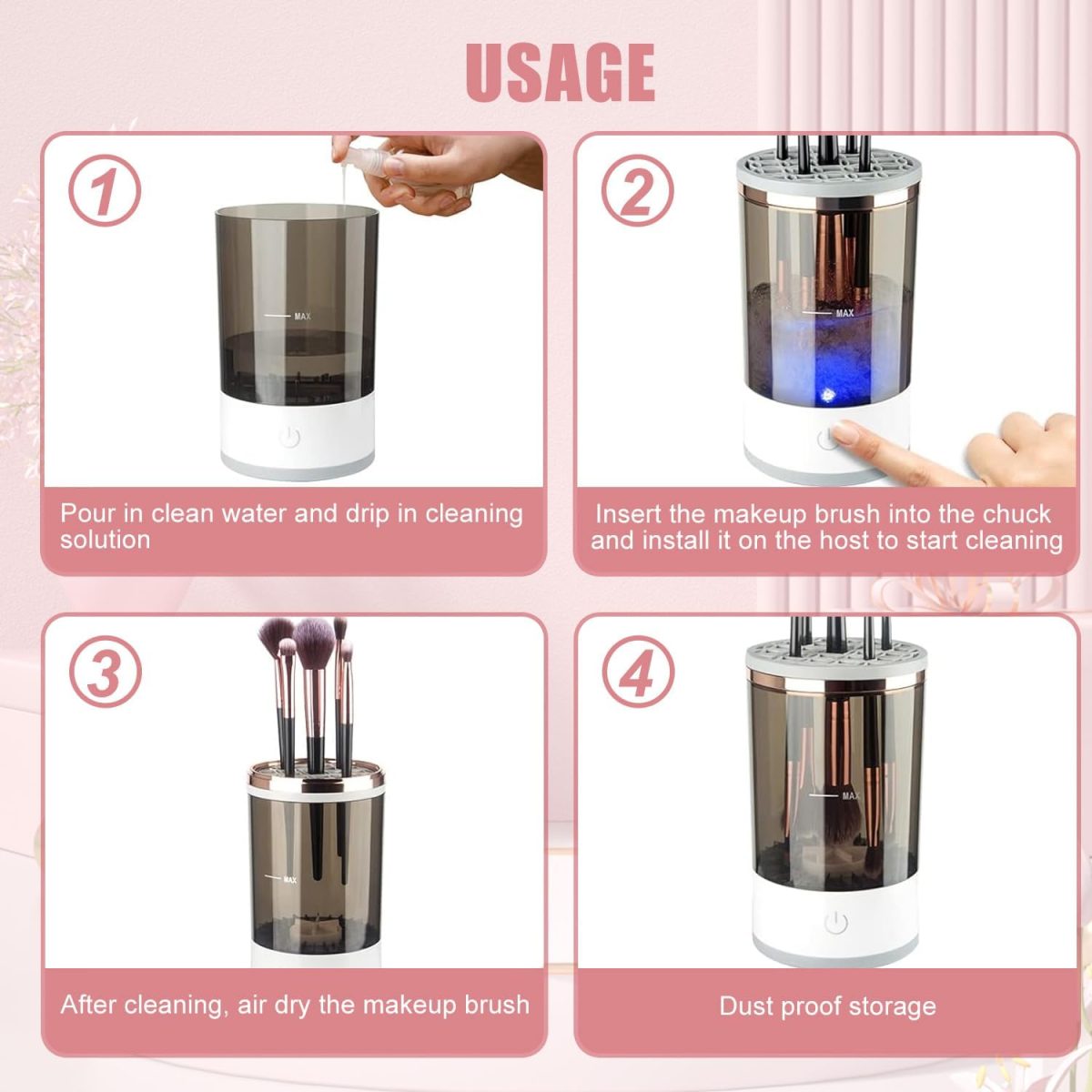 USAGE

1

MAX

Pour in clean water and drip in cleaning solution

2

MAX

Insert the makeup brush into the chuck and install it on the host to start cleaning

3

MAX

After cleaning, air dry the makeup brush

4

MAX

Dust proof storage